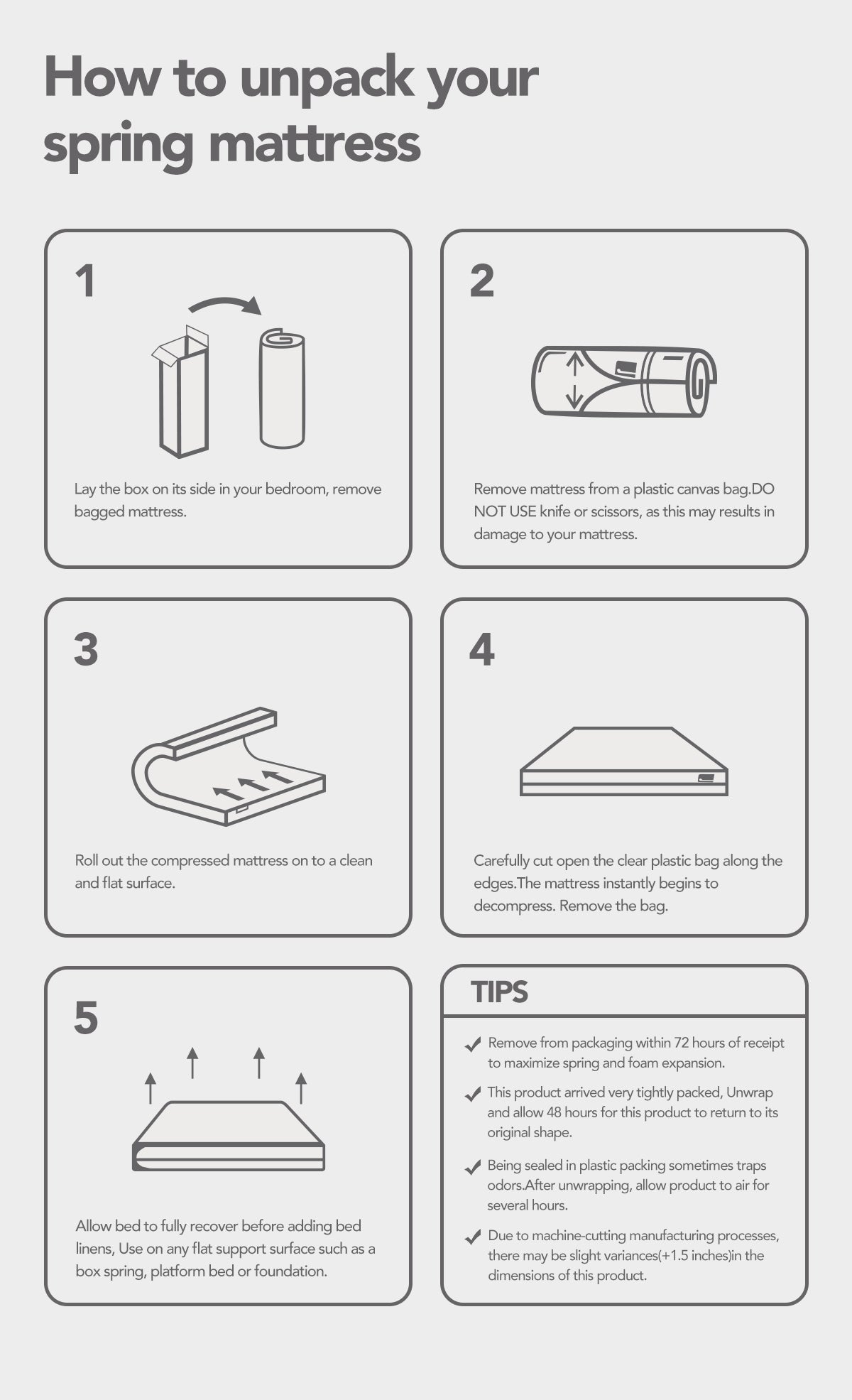 How to unpack your spring mattress

1

Lay the box on its side in your bedroom, remove bagged mattress.

2

Remove mattress from a plastic canvas bag.DO NOT USE knife or scissors, as this may results in damage to your mattress.

3

Roll out the compressed mattress on to a clean and flat surface.

4

Carefully cut open the clear plastic bag along the edges.The mattress instantly begins to decompress. Remove the bag.

5

Allow bed to fully recover before adding bed linens, Use on any flat support surface such as a box spring, platform bed or foundation.

TIPS

Remove from packaging within 72 hours of receipt to maximize spring and foam expansion.

This product arrived very tightly packed, Unwrap and allow 48 hours for this product to return to its original shape.

Being sealed in plastic packing sometimes traps odors.After unwrapping, allow product to air for several hours.

Due to machine-cutting manufacturing processes, there may be slight variances(+1.5 inches)in the dimensions of this product.