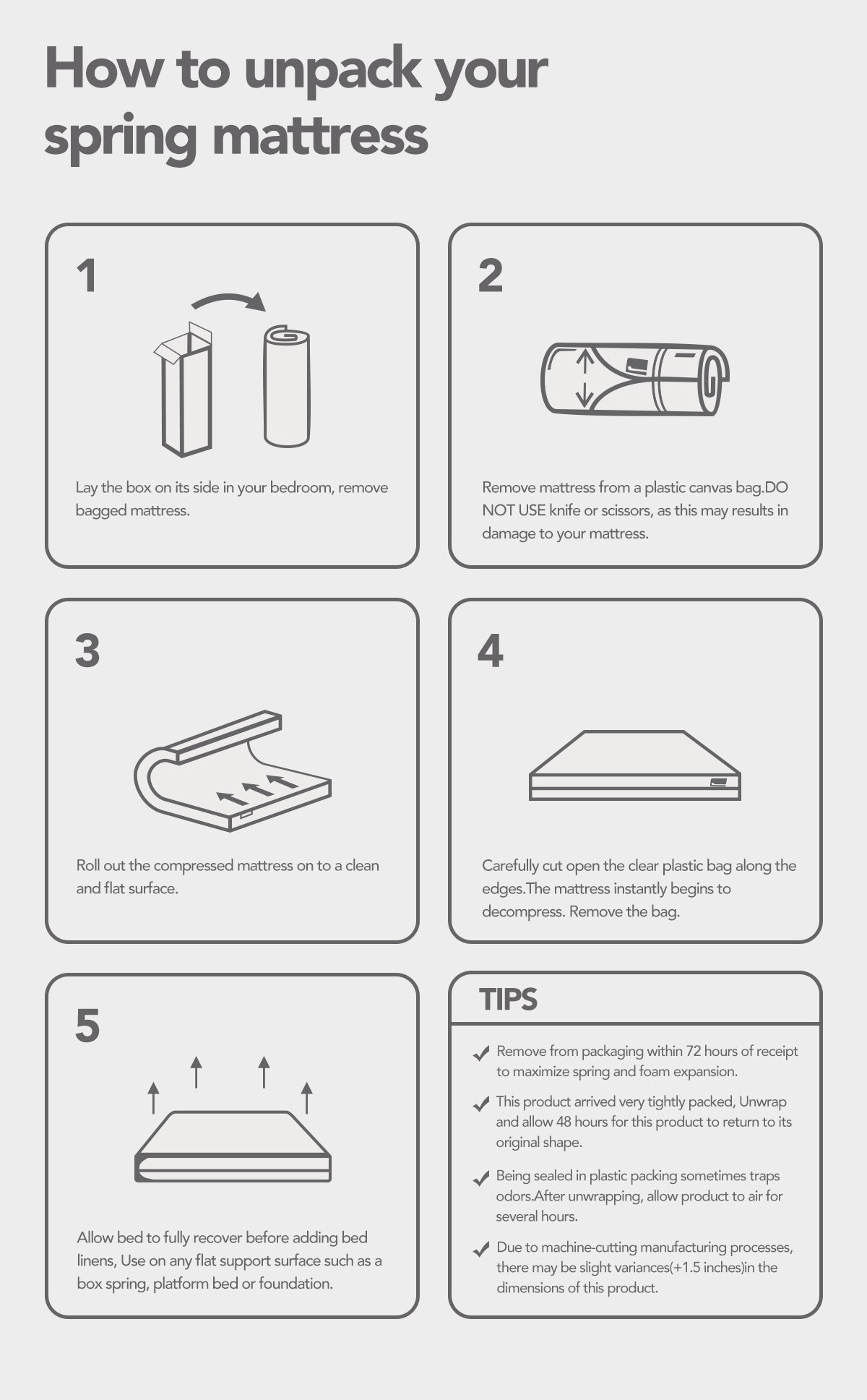 How to unpack your spring mattress

1

Lay the box on its side in your bedroom, remove bagged mattress.

2

Remove mattress from a plastic canvas bag.DO NOT USE knife or scissors, as this may results in damage to your mattress.

3

Roll out the compressed mattress on to a clean and flat surface.

4

Carefully cut open the clear plastic bag along the edges.The mattress instantly begins to decompress. Remove the bag.

5

Allow bed to fully recover before adding bed linens, Use on any flat support surface such as a box spring, platform bed or foundation.

TIPS

Remove from packaging within 72 hours of receipt to maximize spring and foam expansion.

This product arrived very tightly packed, Unwrap and allow 48 hours for this product to return to its original shape.

Being sealed in plastic packing sometimes traps odors.After unwrapping, allow product to air for several hours.

Due to machine-cutting manufacturing processes, there may be slight variances(+1.5 inches)in the dimensions of this product.